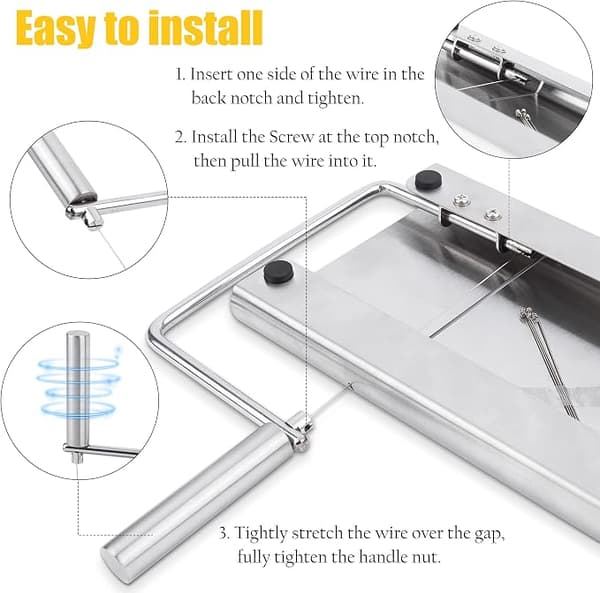 Easy to install

1. Insert one side of the wire in the back notch and tighten.

2. Install the Screw at the top notch, then pull the wire into it.

3. Tightly stretch the wire over the gap, fully tighten the handle nut.