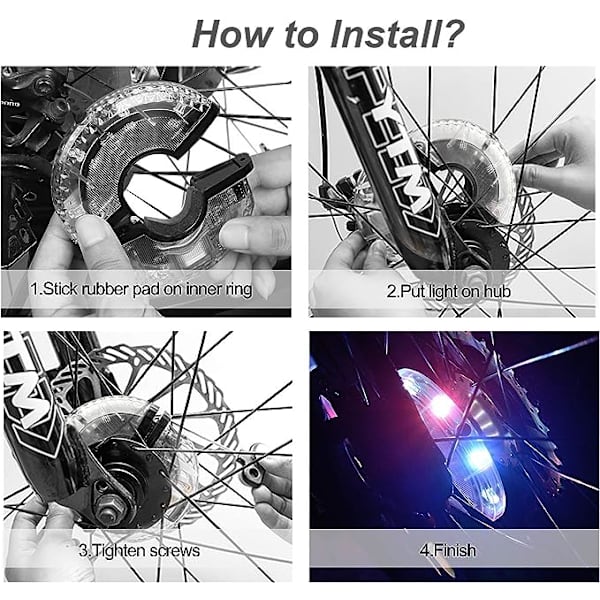 How to Install?

1.Stick rubber pad on inner ring

YTM

2.Put light on hub

YTM

3.Tighten screws

4.Finish