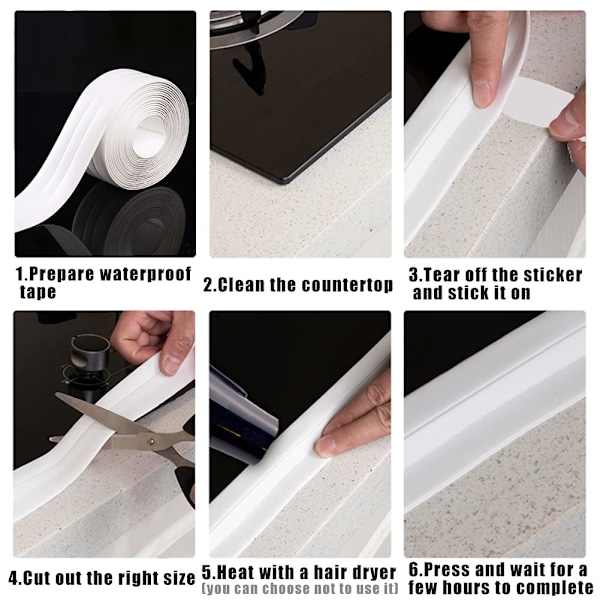 1.Prepare waterproof tape

2.Clean the countertop

3.Tear off the sticker and stick it on

4.Cut out the right size

5.Heat with a hair dryer
(you can choose not to use it)

6.Press and wait for a few hours to complete