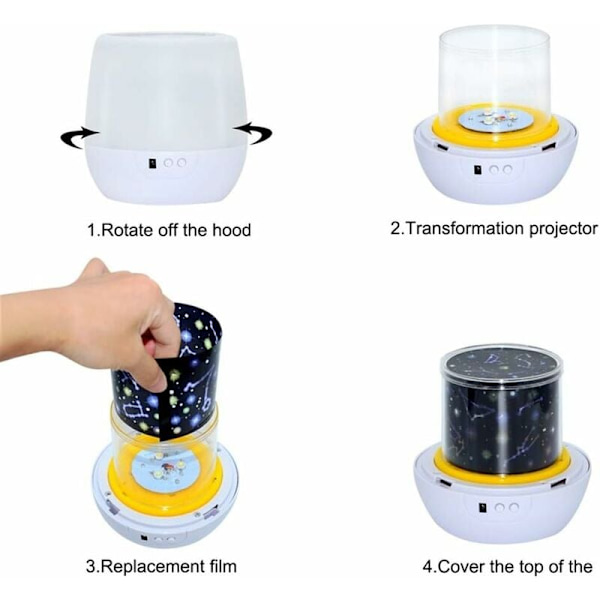 1.Rotate off the hood

2.Transformation projector

3.Replacement film

4.Cover the top of the