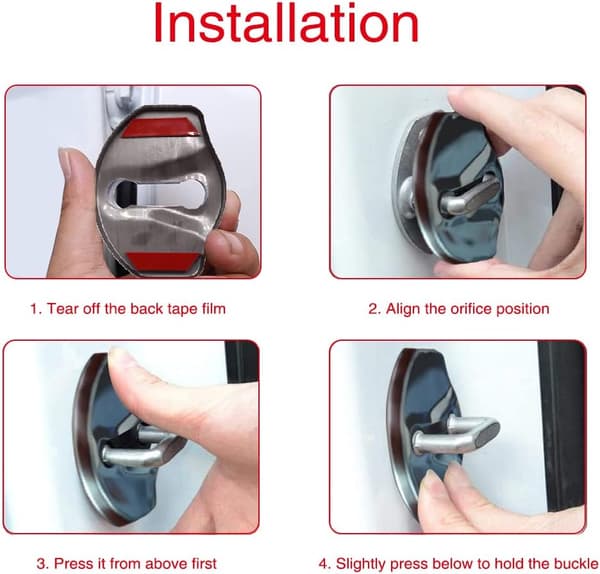 Installation

1. Tear off the back tape film

2. Align the orifice position

3. Press it from above first

4. Slightly press below to hold the buckle