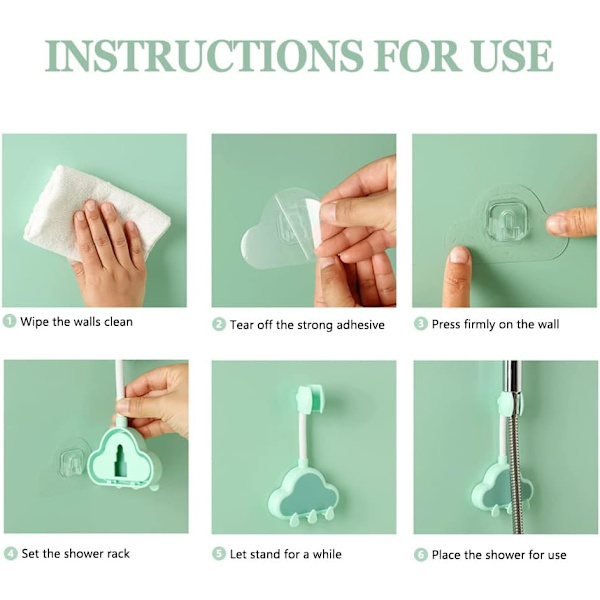 INSTRUCTIONS FOR USE

1 Wipe the walls clean

2 Tear off the strong adhesive

3 Press firmly on the wall

4 Set the shower rack

5 Let stand for a while

6 Place the shower for use