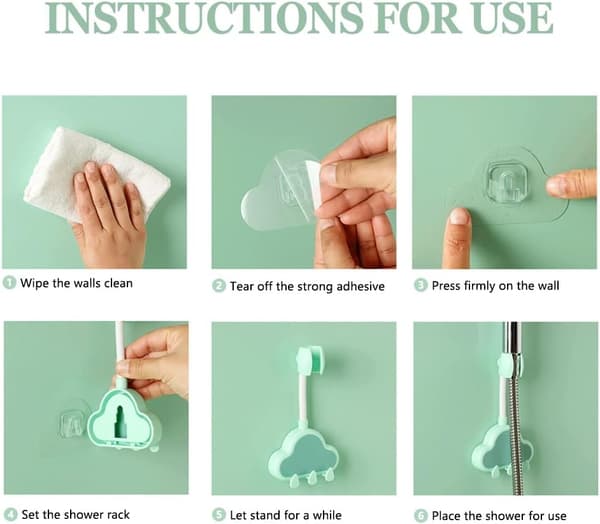 INSTRUCTIONS FOR USE

1 Wipe the walls clean

2 Tear off the strong adhesive

3 Press firmly on the wall

4 Set the shower rack

5 Let stand for a while

6 Place the shower for use