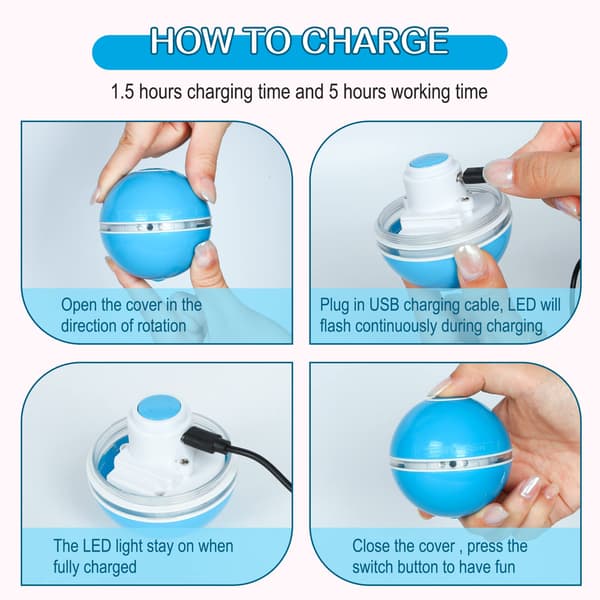 HOW TO CHARGE

1.5 hours charging time and 5 hours working time

Open the cover in the direction of rotation

Plug in USB charging cable, LED will flash continuously during charging

The LED light stay on when fully charged

Close the cover , press the switch button to have fun