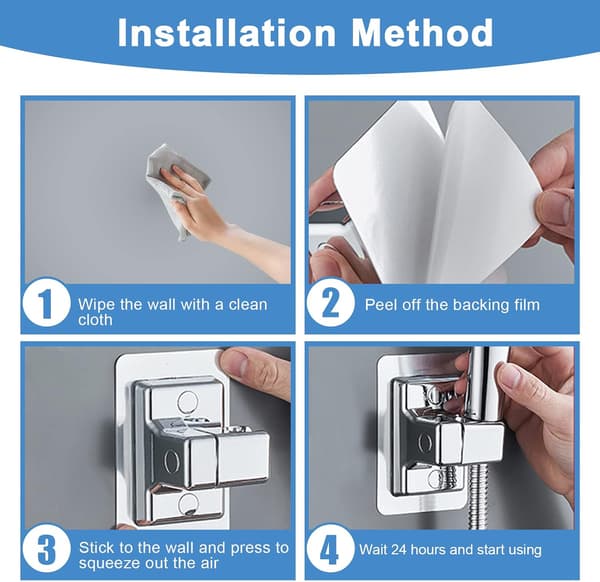 Installation Method

1 Wipe the wall with a clean cloth

2 Peel off the backing film

3 Stick to the wall and press to squeeze out the air

4 Wait 24 hours and start using