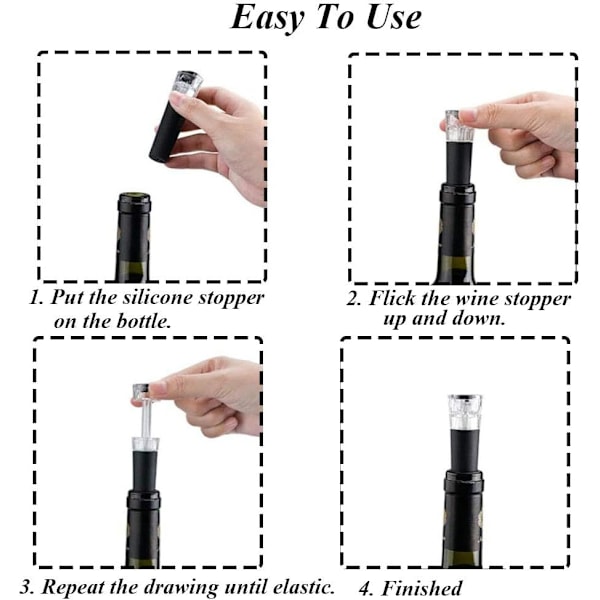 Easy To Use

1. Put the silicone stopper on the bottle.

2. Flick the wine stopper up and down.

3. Repeat the drawing until elastic.

4. Finished