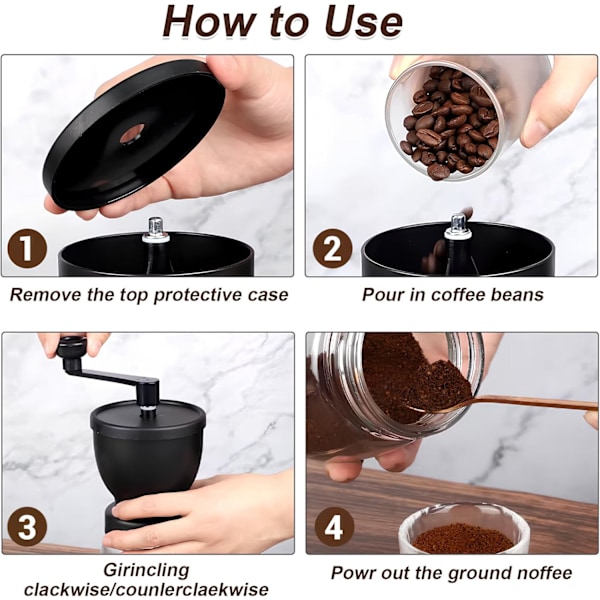 How to Use

1

Remove the top protective case

2

Pour in coffee beans

3

Girincling clackwise/counlerclaekwise

4

Powr out the ground noffee