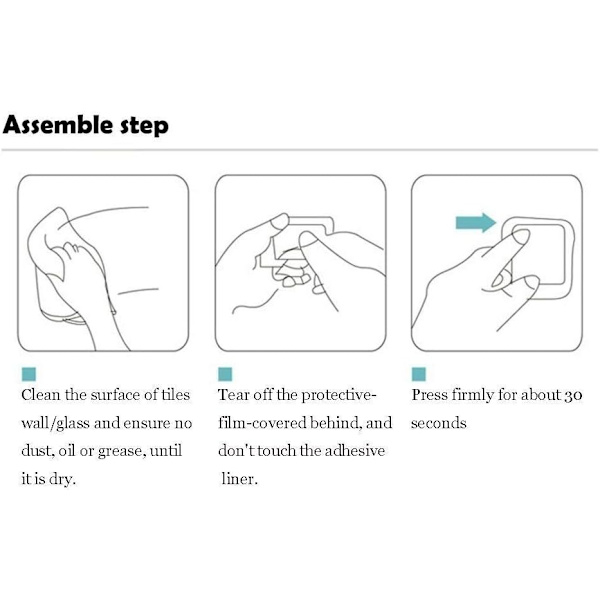 Assemble step

Clean the surface of tiles wall/glass and ensure no dust, oil or grease, until it is dry.

Tear off the protective-film-covered behind, and don't touch the adhesive liner.

Press firmly for about 30 seconds