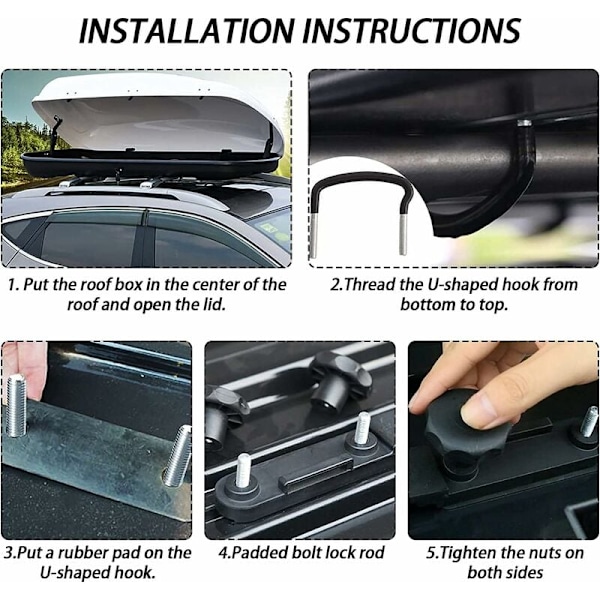 INSTALLATION INSTRUCTIONS

1. Put the roof box in the center of the roof and open the lid.

2.Thread the U-shaped hook from bottom to top.

3.Put a rubber pad on the U-shaped hook.

4.Padded bolt lock rod

5.Tighten the nuts on both sides