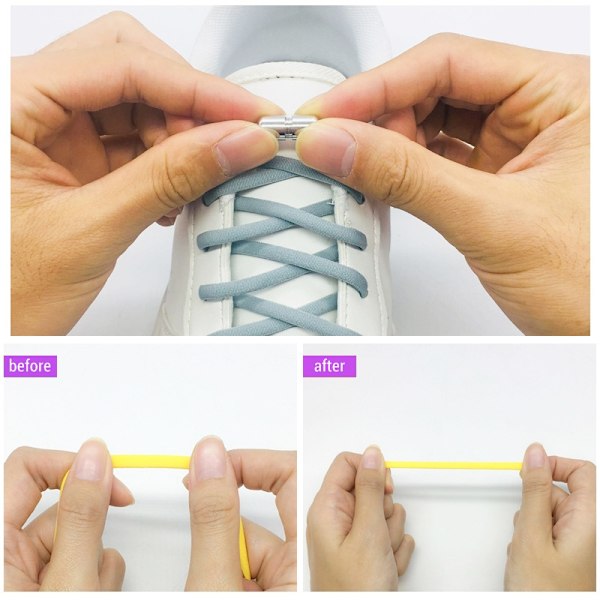 before

after