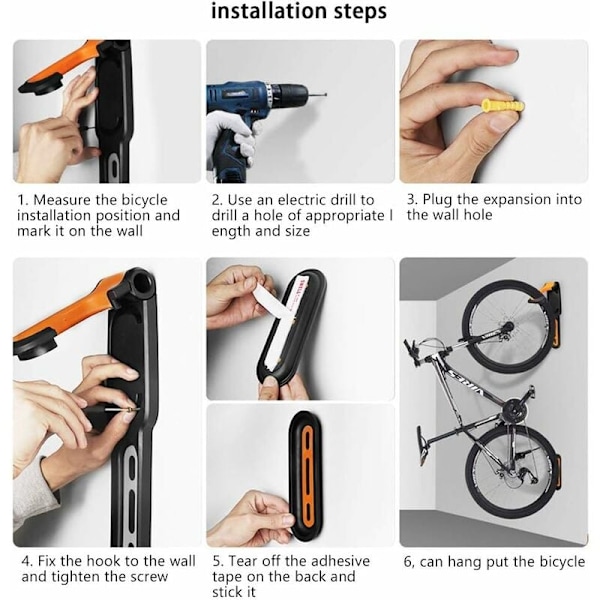 installation steps

1. Measure the bicycle installation position and mark it on the wall

2. Use an electric drill to drill a hole of appropriate l ength and size

3. Plug the expansion into the wall hole

4. Fix the hook to the wall and tighten the screw

5. Tear off the adhesive tape on the back and stick it

6, can hang put the bicycle