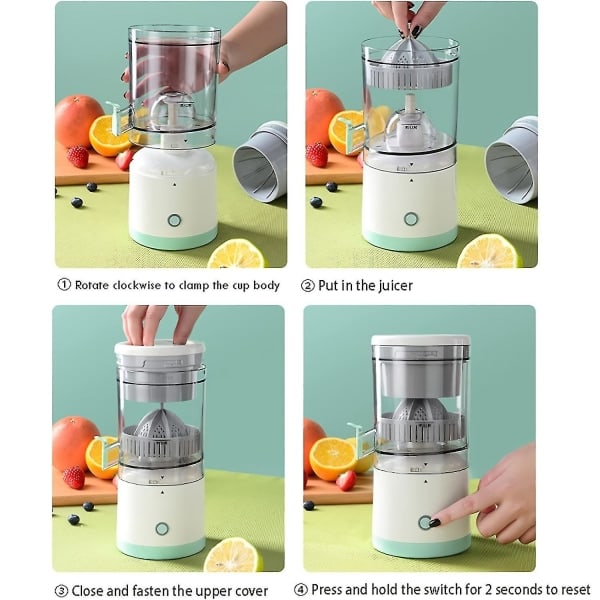 ① Rotate clockwise to clamp the cup body

② Put in the juicer

③ Close and fasten the upper cover

④ Press and hold the switch for 2 seconds to reset