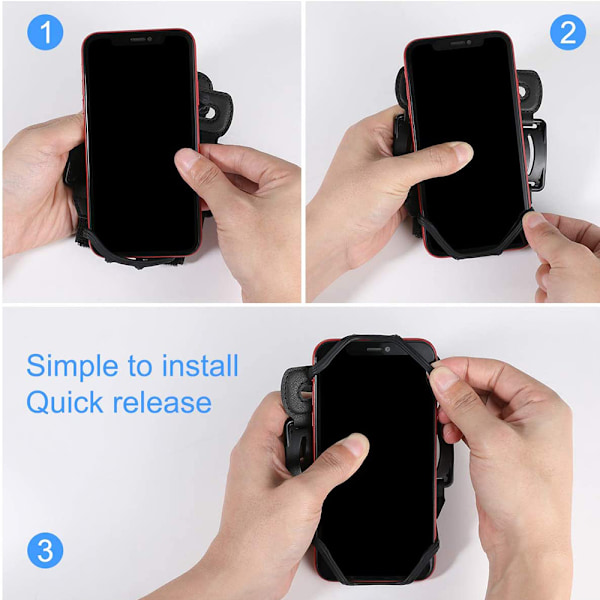 1

2

Simple to install
Quick release

3