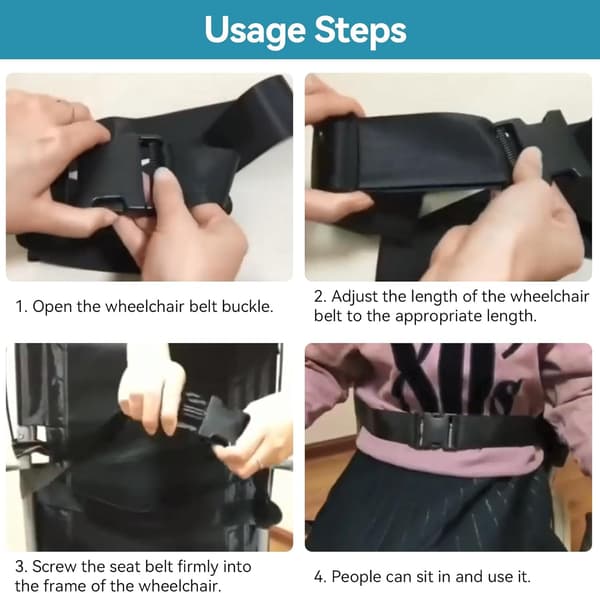 Usage Steps

1. Open the wheelchair belt buckle.

2. Adjust the length of the wheelchair belt to the appropriate length.

3. Screw the seat belt firmly into the frame of the wheelchair.

4. People can sit in and use it.