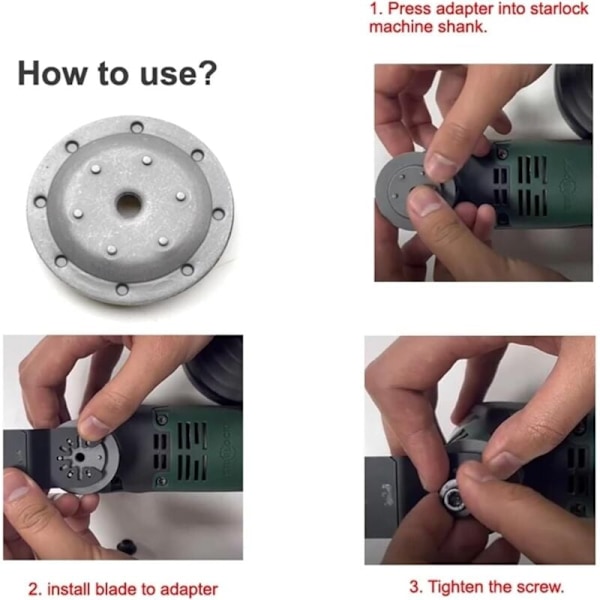 How to use?

1. Press adapter into starlock machine shank.

2. install blade to adapter

3. Tighten the screw.