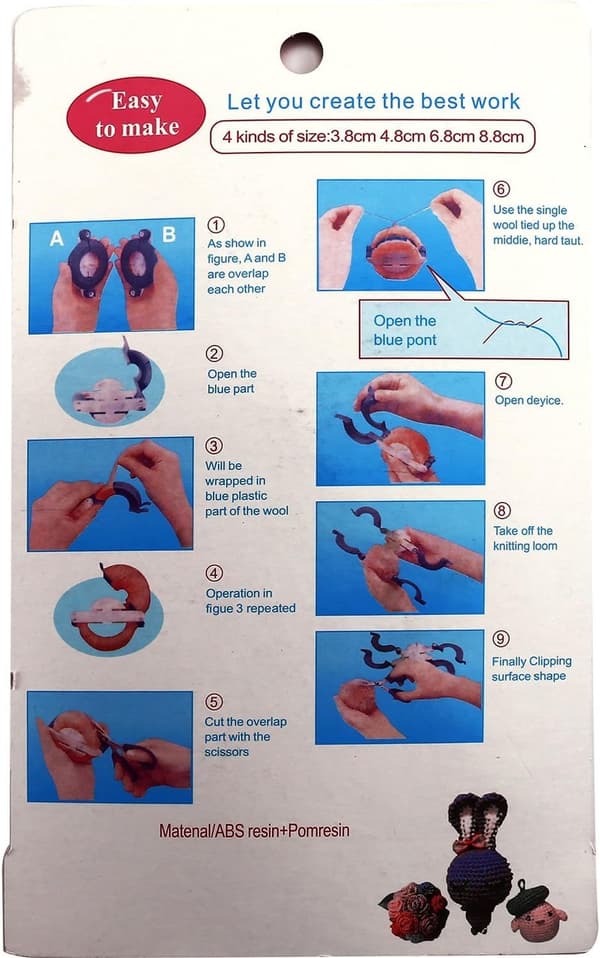 Easy to make

Let you create the best work

4 kinds of size:3.8cm 4.8cm 6.8cm 8.8cm

A B

① As show in figure, A and B are overlap each other

② Open the blue part

③ Will be wrapped in blue plastic part of the wool

④ Operation in figue 3 repeated

⑤ Cut the overlap part with the scissors

⑥ Use the single wool tied up the middie, hard taut.

Open the blue pont

⑦ Open deyice.

⑧ Take off the knitting loom

⑨ Finally Clipping surface shape

Matenal/ABS resin+Pomresin