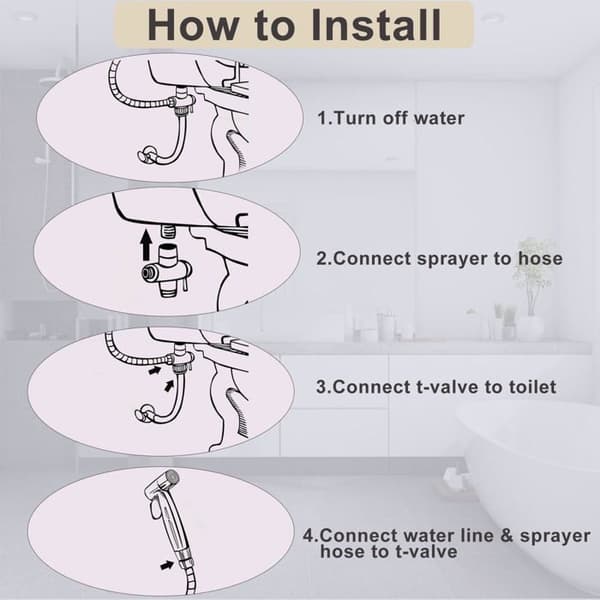 How to Install

1.Turn off water

2.Connect sprayer to hose

3.Connect t-valve to toilet

4.Connect water line & sprayer hose to t-valve