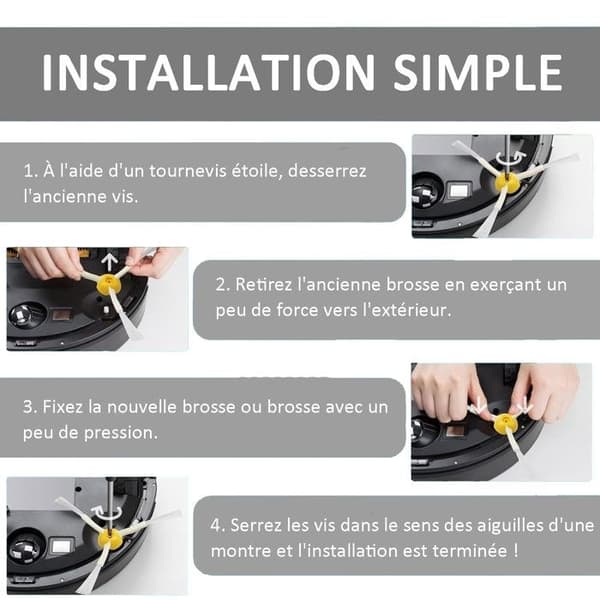 INSTALLATION SIMPLE

1. À l'aide d'un tournevis étoile, desserrez l'ancienne vis.

2. Retirez l'ancienne brosse en exerçant un peu de force vers l'extérieur.

3. Fixez la nouvelle brosse ou brosse avec un peu de pression.

4. Serrez les vis dans le sens des aiguilles d'une montre et l'installation est terminée !