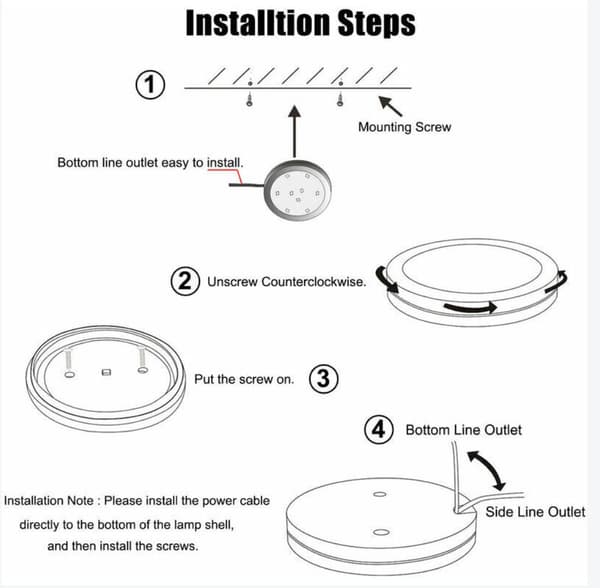 Installtion Steps

1

Mounting Screw

Bottom line outlet easy to install.

2 Unscrew Counterclockwise.

Put the screw on. 3

4 Bottom Line Outlet

Side Line Outlet

Installation Note : Please install the power cable directly to the bottom of the lamp shell, and then install the screws.