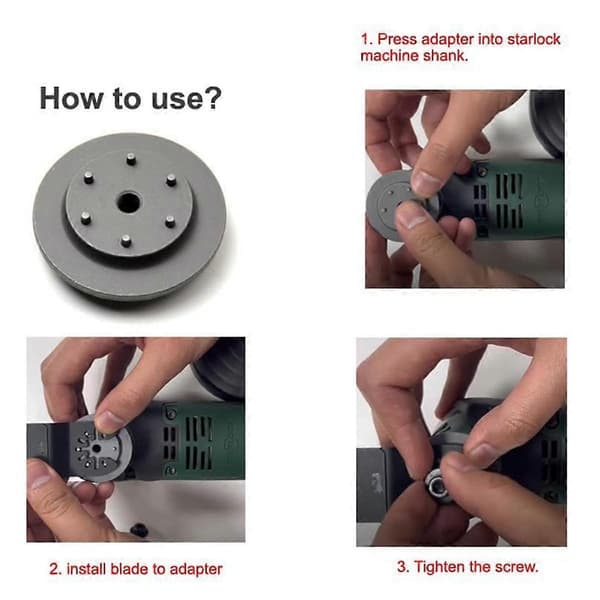 How to use?

1. Press adapter into starlock machine shank.

2. install blade to adapter

3. Tighten the screw.