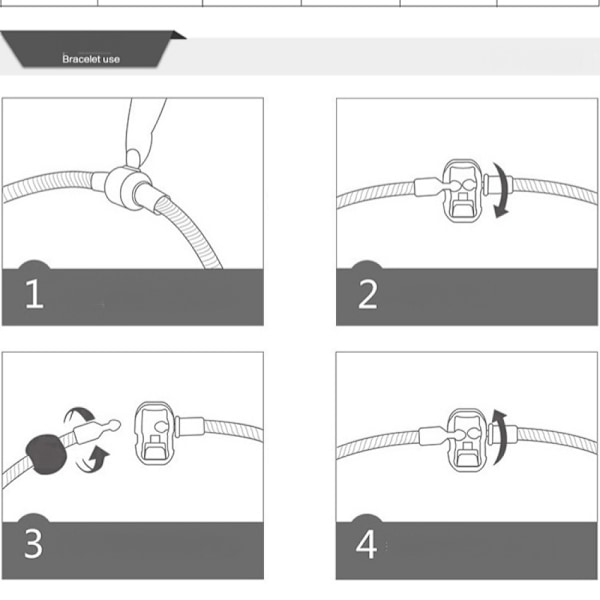 Bracelet use

1

2

3

4