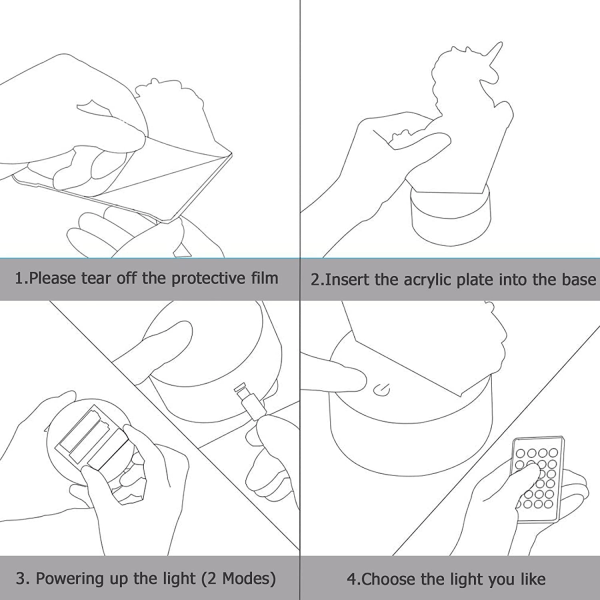 1.Please tear off the protective film

2.Insert the acrylic plate into the base

3. Powering up the light (2 Modes)

4.Choose the light you like