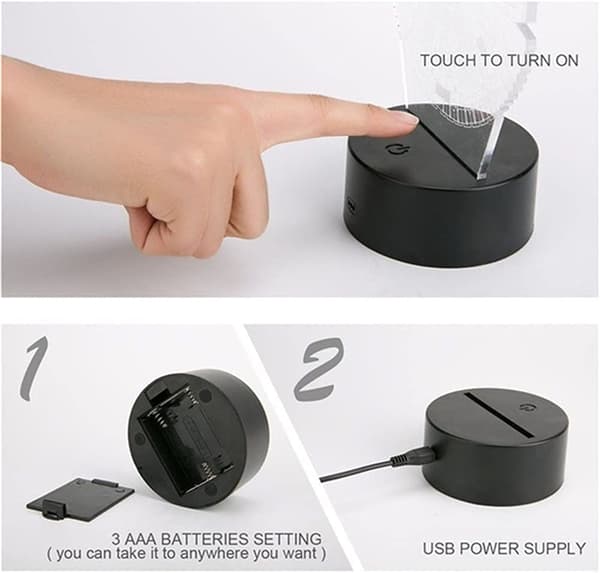 TOUCH TO TURN ON

1

3 AAA BATTERIES SETTING
( you can take it to anywhere you want )

2

USB POWER SUPPLY