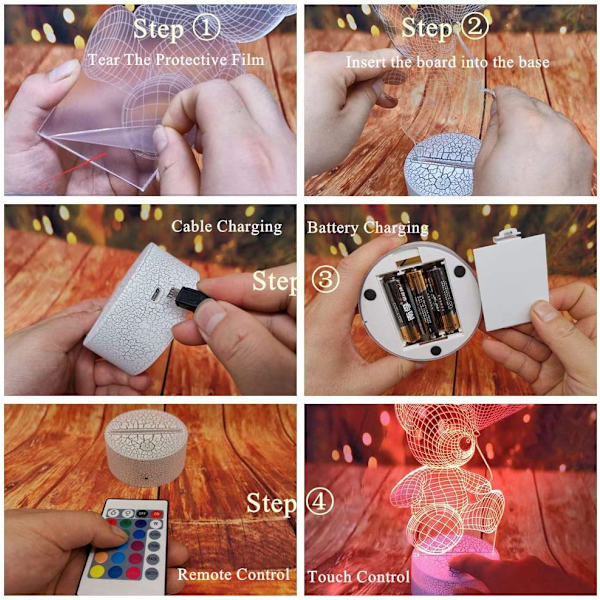 Step ①
Tear The Protective Film

Step ②
Insert the board into the base

Cable Charging

Battery Charging

Step ③

Step ④

Remote Control

Touch Control