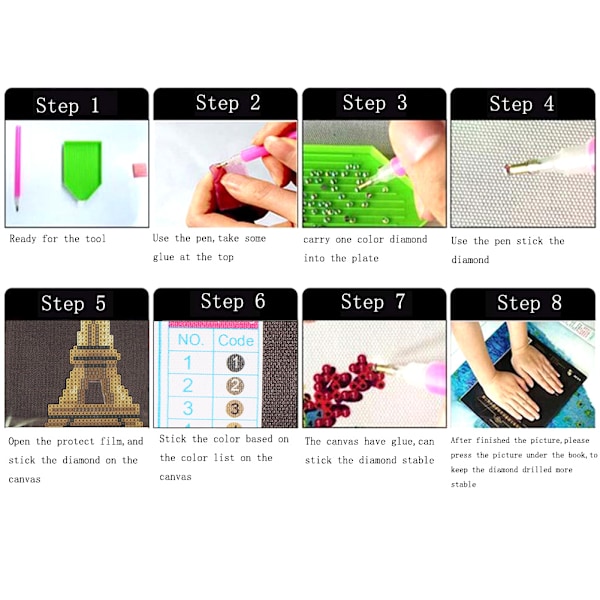 Step 1

Ready for the tool

Step 2

Use the pen, take some glue at the top

Step 3

carry one color diamond into the plate

Step 4

Use the pen stick the diamond

Step 5

Open the protect film, and stick the diamond on the canvas

Step 6

| NO. | Code |
|---|---|
| 1 | 1 |
| 2 | 2 |
| 3 | 3 |

Stick the color based on the color list on the canvas

Step 7

The canvas have glue, can stick the diamond stable

Step 8

After finished the picture, please press the picture under the book, to keep the diamond drilled more stable