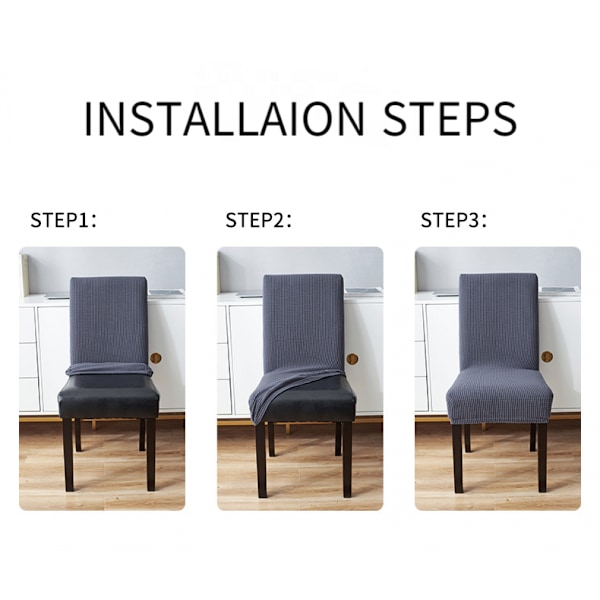 INSTALLAION STEPS

STEP1:

STEP2:

STEP3: