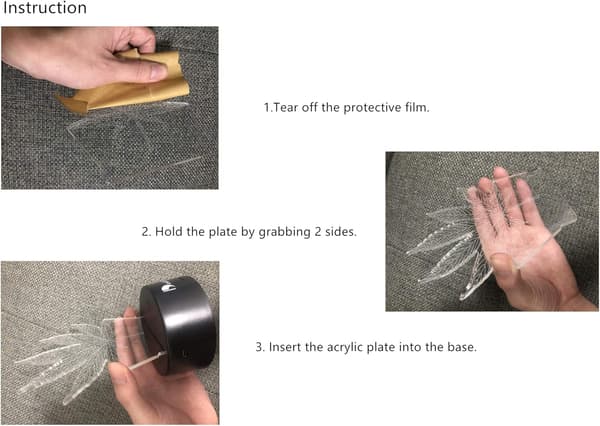 Instruction

1.Tear off the protective film.

2. Hold the plate by grabbing 2 sides.

3. Insert the acrylic plate into the base.