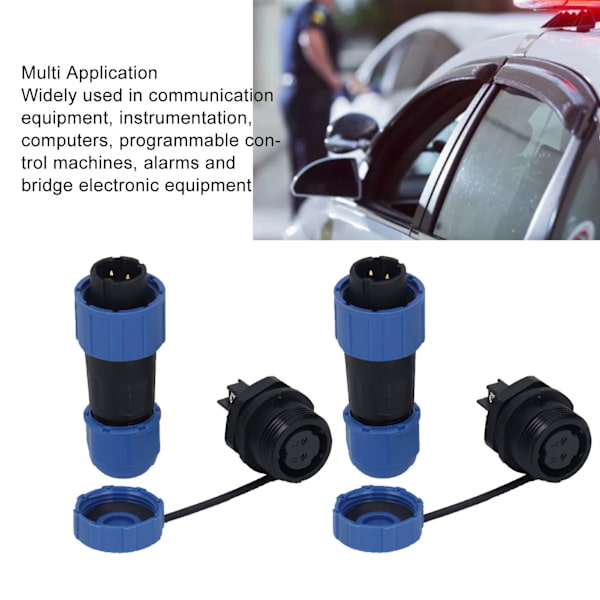 Multi Application
Widely used in communication equipment, instrumentation, computers, programmable control machines, alarms and bridge electronic equipment