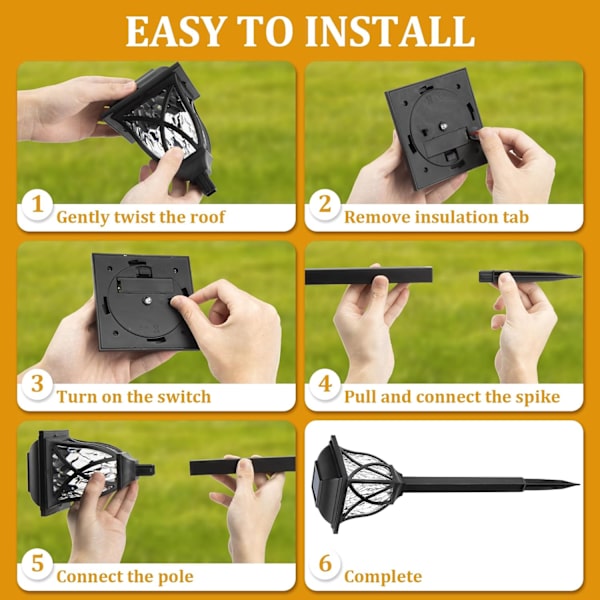 EASY TO INSTALL

1 Gently twist the roof

2 Remove insulation tab

3 Turn on the switch

4 Pull and connect the spike

5 Connect the pole

6 Complete