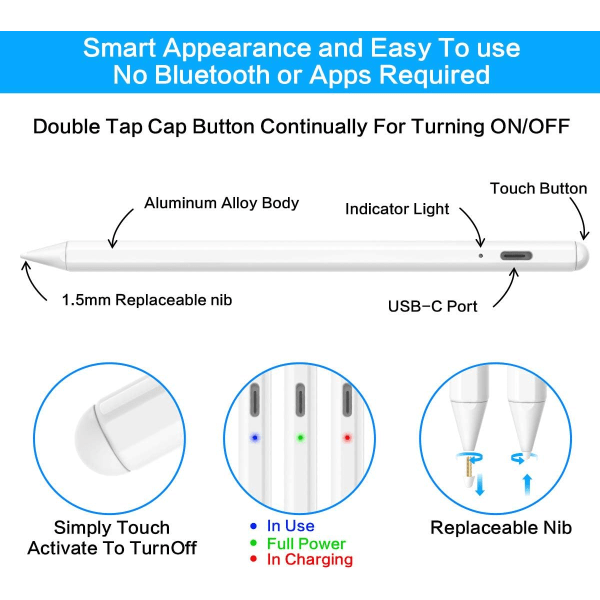 Smart Appearance and Easy To use
No Bluetooth or Apps Required

Double Tap Cap Button Continually For Turning ON/OFF

Aluminum Alloy Body

Indicator Light

Touch Button

1.5mm Replaceable nib

USB-C Port

Simply Touch
Activate To TurnOff

• In Use
• Full Power
• In Charging

Replaceable Nib