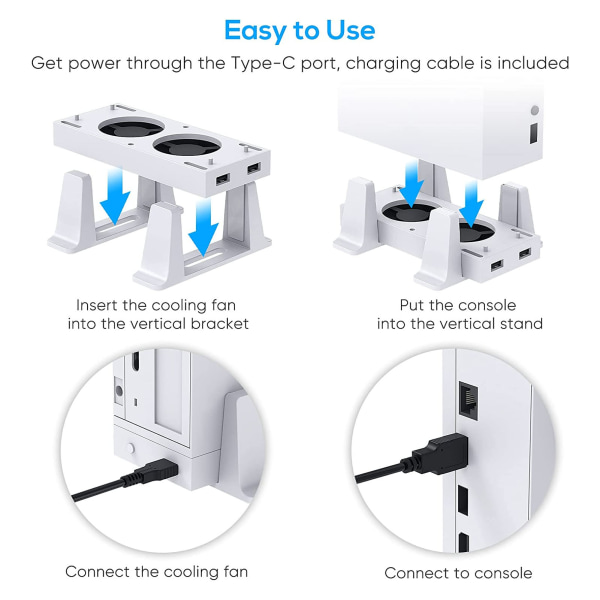 Easy to Use

Get power through the Type-C port, charging cable is included

Insert the cooling fan into the vertical bracket

Put the console into the vertical stand

Connect the cooling fan

Connect to console