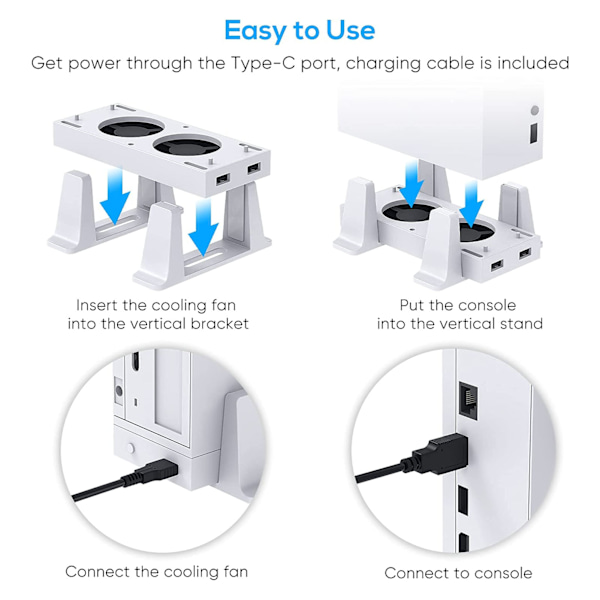 Easy to Use

Get power through the Type-C port, charging cable is included

Insert the cooling fan into the vertical bracket

Put the console into the vertical stand

Connect the cooling fan

Connect to console