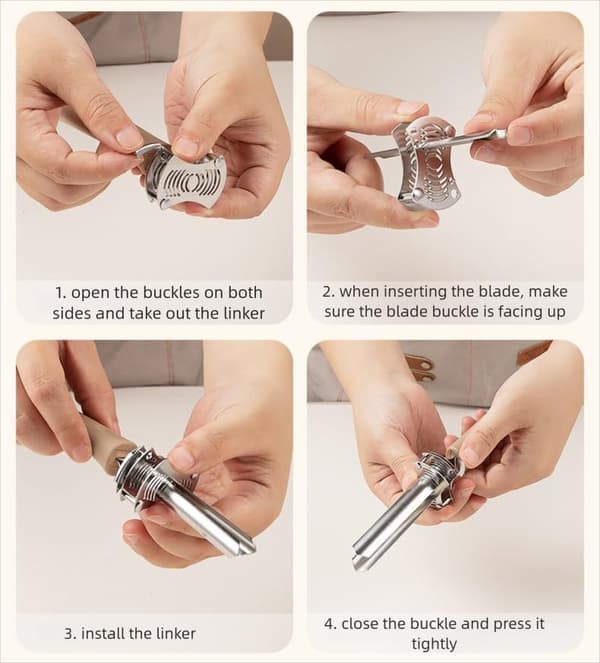 1. open the buckles on both sides and take out the linker

2. when inserting the blade, make sure the blade buckle is facing up

3. install the linker

4. close the buckle and press it tightly