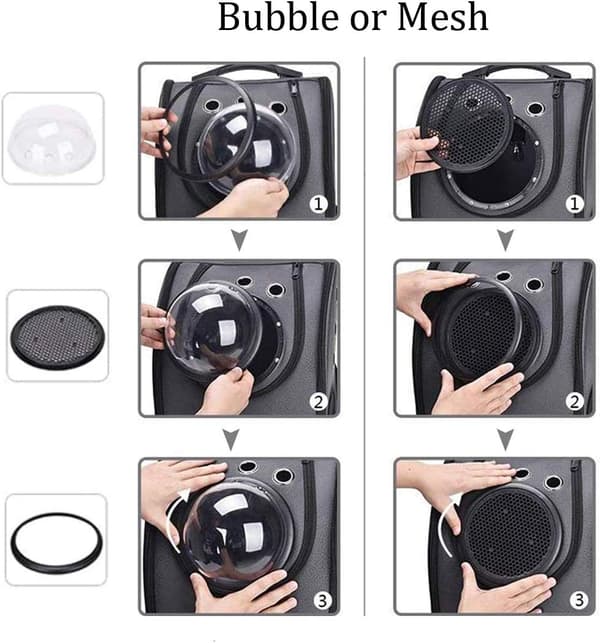 Bubble or Mesh

1

2

3

1

2

3