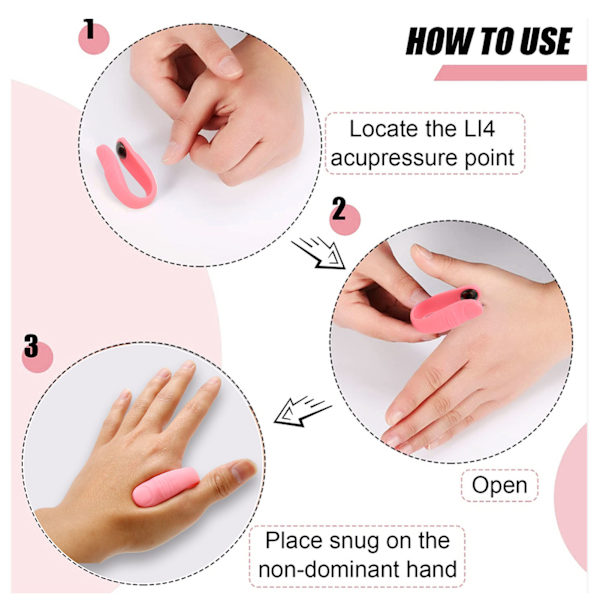 HOW TO USE

1

Locate the LI4 acupressure point

2

Open

3

Place snug on the non-dominant hand