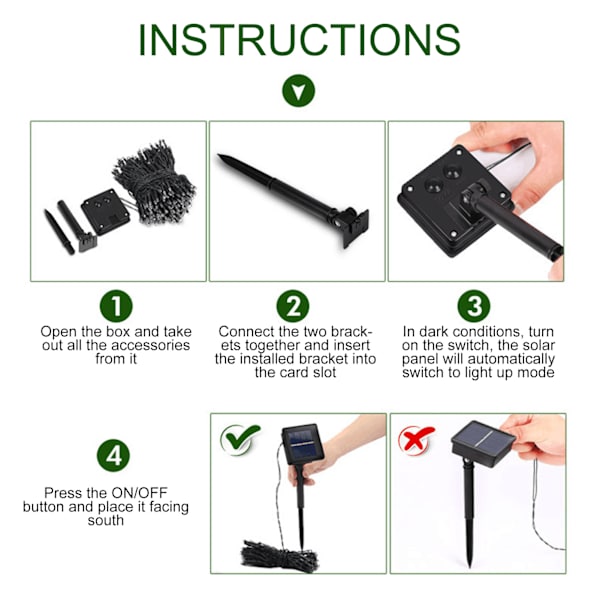 INSTRUCTIONS

1

Open the box and take out all the accessories from it

2

Connect the two brackets together and insert the installed bracket into the card slot

3

In dark conditions, turn on the switch, the solar panel will automatically switch to light up mode

4

Press the ON/OFF button and place it facing south