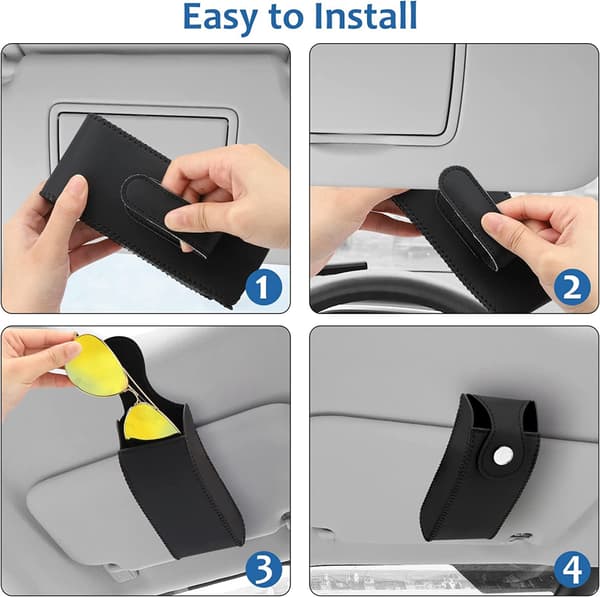 Easy to Install

1

2

3

4