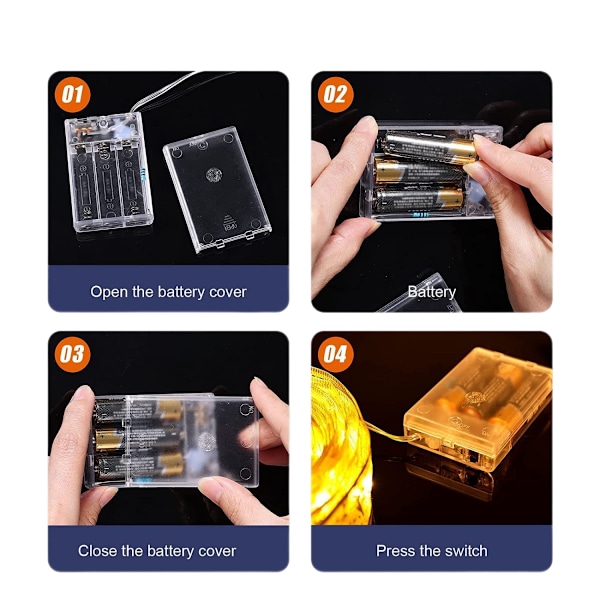 01

Open the battery cover

02

Battery

03

Close the battery cover

04

Press the switch