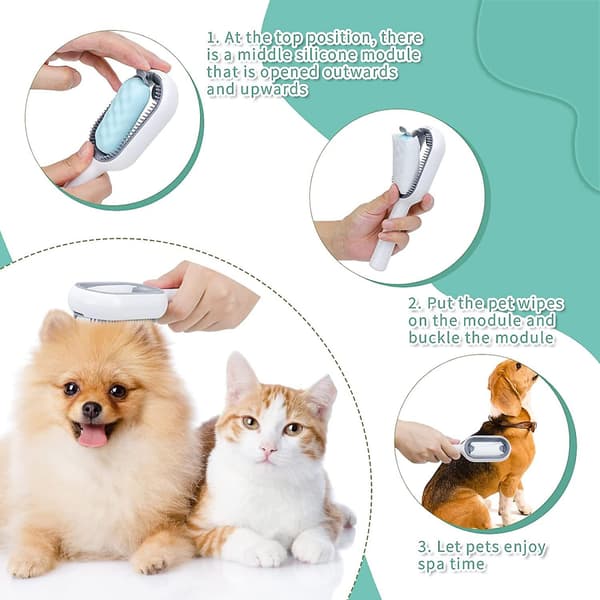 1. At the top position, there is a middle silicone module that is opened outwards and upwards

2. Put the pet wipes on the module and buckle the module

3. Let pets enjoy spa time