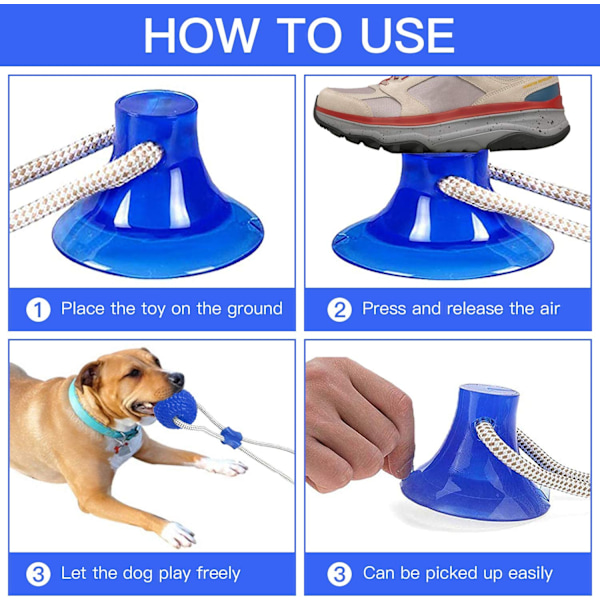 HOW TO USE

1 Place the toy on the ground

2 Press and release the air

3 Let the dog play freely

3 Can be picked up easily