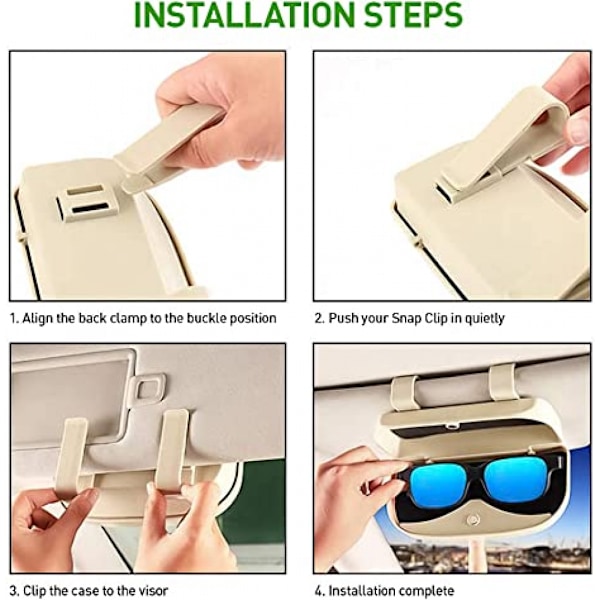 INSTALLATION STEPS

1. Align the back clamp to the buckle position

2. Push your Snap Clip in quietly

3. Clip the case to the visor

4. Installation complete