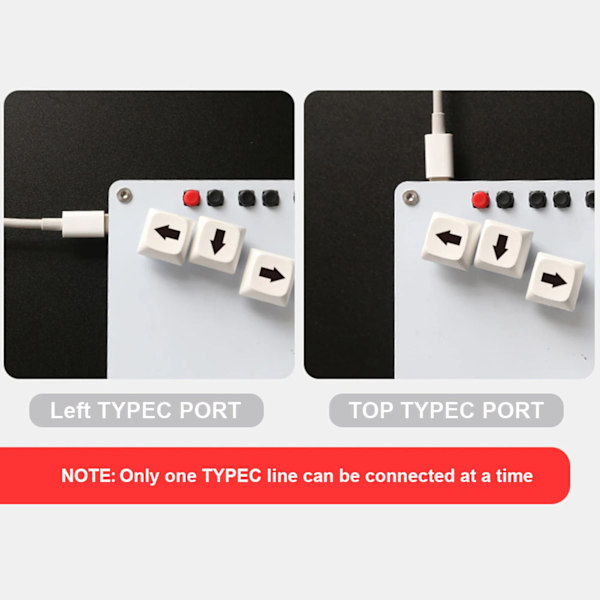 Left TYPEC PORT

TOP TYPEC PORT

NOTE: Only one TYPEC line can be connected at a time