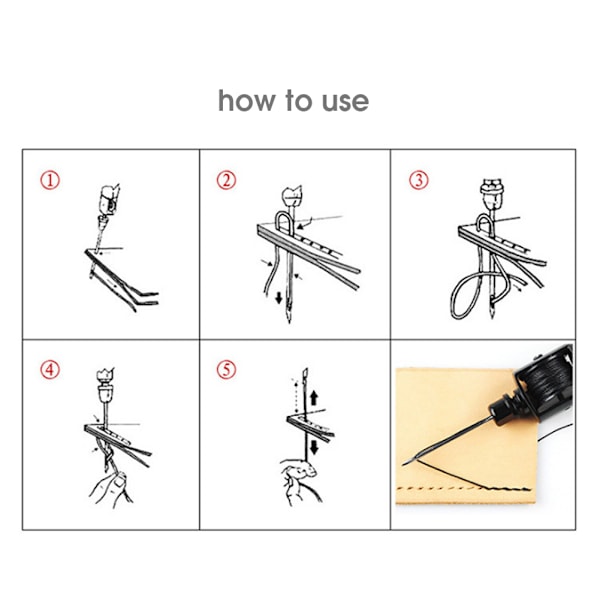 how to use

①

②

③

④

⑤