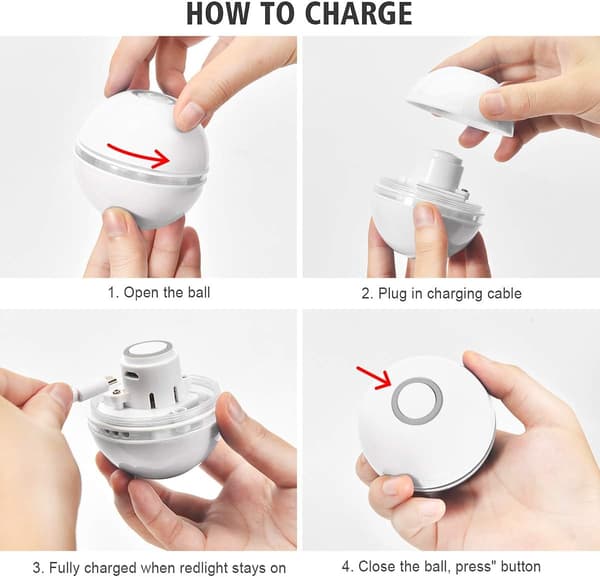 HOW TO CHARGE

1. Open the ball

2. Plug in charging cable

3. Fully charged when redlight stays on

4. Close the ball, press" button