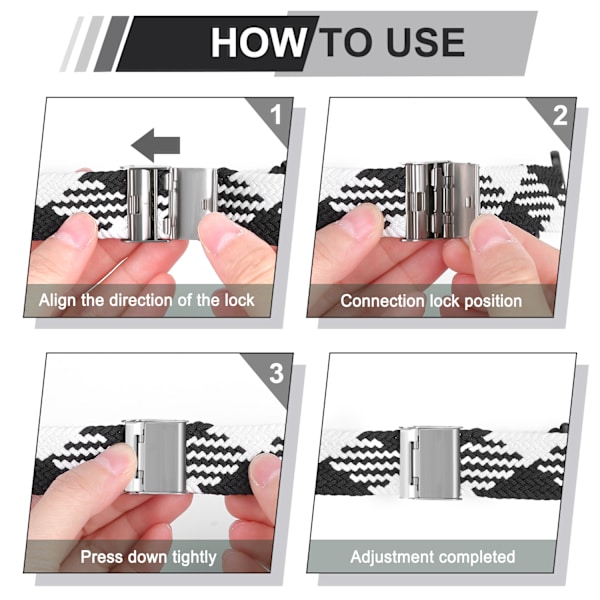 HOW TO USE

1
Align the direction of the lock

2
Connection lock position

3
Press down tightly

Adjustment completed