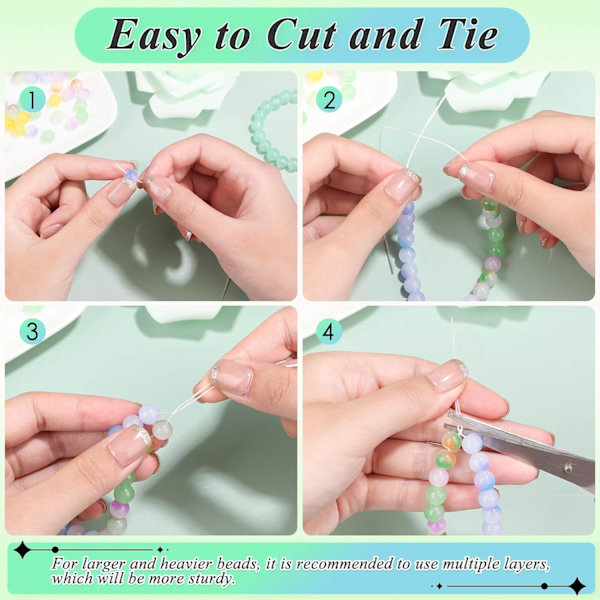 Easy to Cut and Tie

1

2

3

4

For larger and heavier beads, it is recommended to use multiple layers, which will be more sturdy.